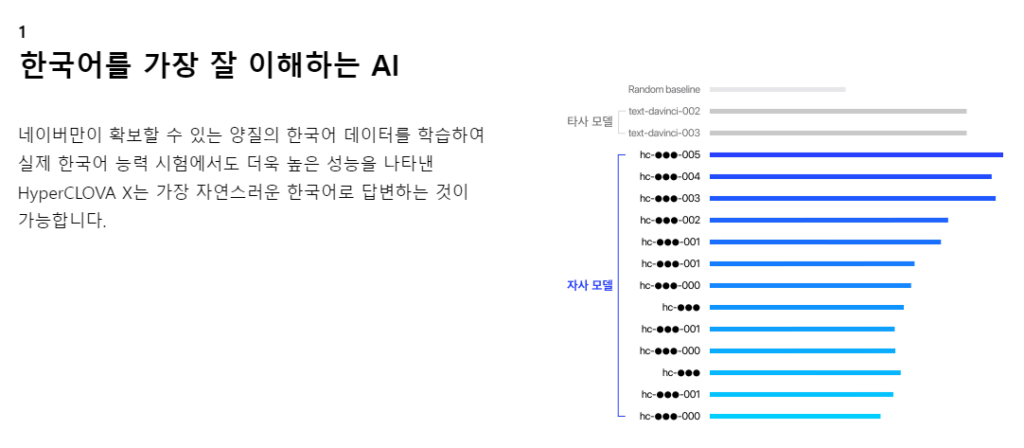 1

한국어를 가장 잘 이해하는 AI

네이버만이 확보할 수 있는 양질의 한국어 데이터를 학습하여 실제 한국어 능력 시험에서도 더욱 높은 성능을 나타낸 HyperCLOVA X는 가장 자연스러운 한국어로 답변하는 것이 가능합니다.

Random baseline
타사 모델
text-davinci-002
text-davinci-003
자사 모델
hc-●●●-005
hc-●●●-004
hc-●●●-003
hc-●●●-002
hc-●●●-001
hc-●●●-001
hc-●●●-000
hc-●●●
hc-●●●-001
hc-●●●-000
hc-●●●
hc-●●●-001
hc-●●●-000